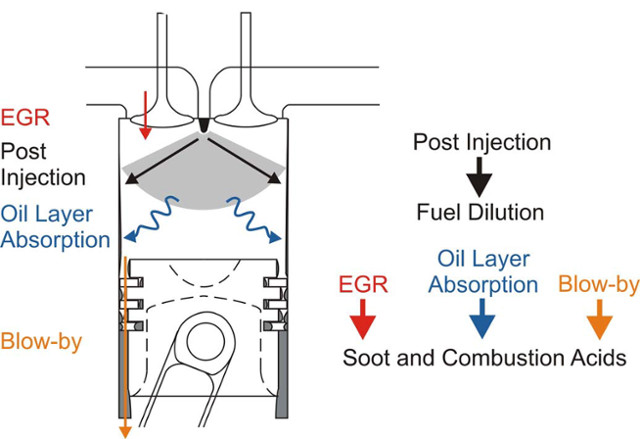 EGR
Post Injection
Oil Layer Absorption
Blow-by

Post Injection
Fuel Dilution

EGR
Oil Layer Absorption
Blow-by
Soot and Combustion Acids